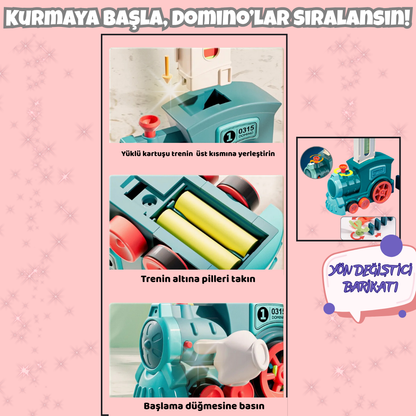 KURMAYA BAŞLA, DOMINO'LAR SIRALANSIN!

1 0315 DOMINO

Yüklü kartuşu trenin üst kısmına yerleştirin

Trenin altına pilleri takın

1 0315 DOMINO

Başlama düğmesine basın

YÖN DEĞİŞTİCİ BARİKATI